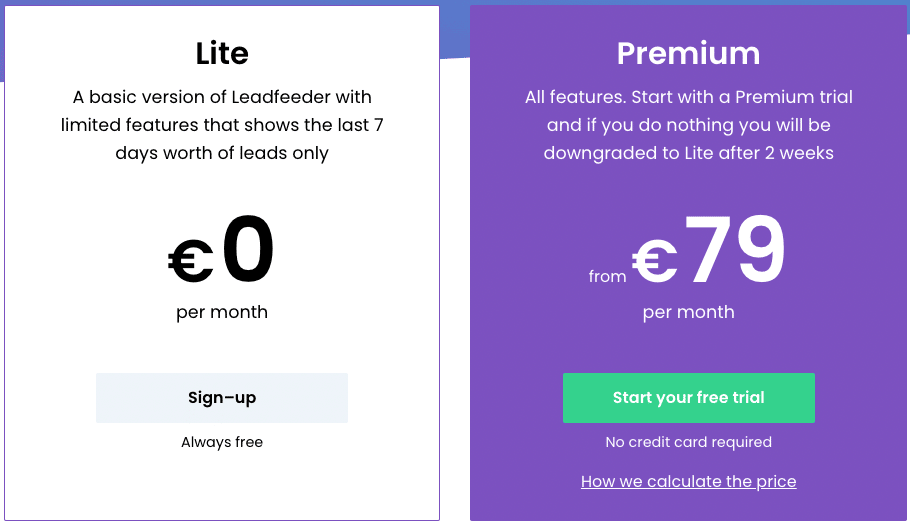 Lite

A basic version of Leadfeeder with limited features that shows the last 7 days worth of leads only

€0

per month

Sign-up

Always free

Premium

All features. Start with a Premium trial and if you do nothing you will be downgraded to Lite after 2 weeks

from €79

per month

Start your free trial

No credit card required

How we calculate the price