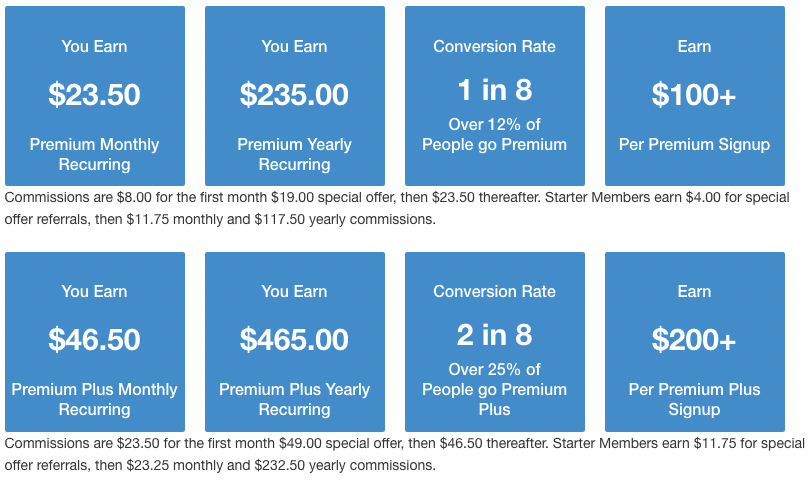 You Earn

\$23.50

Premium Monthly Recurring

You Earn

\$235.00

Premium Yearly Recurring

Conversion Rate

1 in 8

Over 12% of People go Premium

Earn

\$100+

Per Premium Signup

Commissions are \$8.00 for the first month \$19.00 special offer, then \$23.50 thereafter. Starter Members earn \$4.00 for special offer referrals, then \$11.75 monthly and \$117.50 yearly commissions.

You Earn

\$46.50

Premium Plus Monthly Recurring

You Earn

\$465.00

Premium Plus Yearly Recurring

Conversion Rate

2 in 8

Over 25% of People go Premium Plus

Earn

\$200+

Per Premium Plus Signup

Commissions are \$23.50 for the first month \$49.00 special offer, then \$46.50 thereafter. Starter Members earn \$11.75 for special offer referrals, then \$23.25 monthly and \$232.50 yearly commissions.